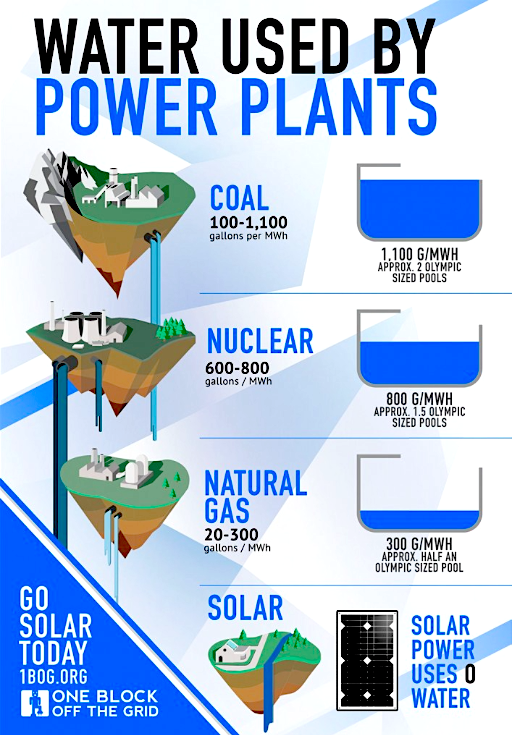 WATER USED BY
POWER PLANTS

COAL
100-1,100
gallons per MWh

1,100 G/MWH
APPROX. 2 OLYMPIC SIZED POOLS

NUCLEAR
600-800
gallons / MWh

800 G/MWH
APPROX. 1.5 OLYMPIC SIZED POOLS

NATURAL GAS
20-300
gallons / MWh

300 G/MWH
APPROX. HALF AN OLYMPIC SIZED POOL

SOLAR

SOLAR POWER USES 0 WATER

GO SOLAR TODAY
1BOG.ORG
ONE BLOCK OFF THE GRID